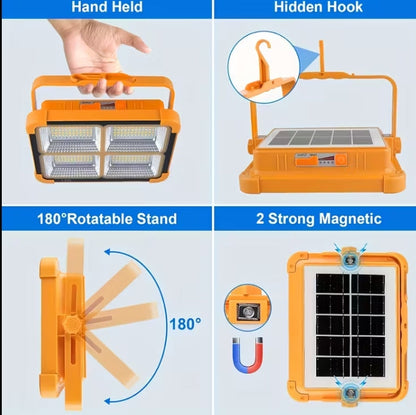 Hand Held

Hidden Hook

180°Rotatable Stand

180°

2 Strong Magnetic